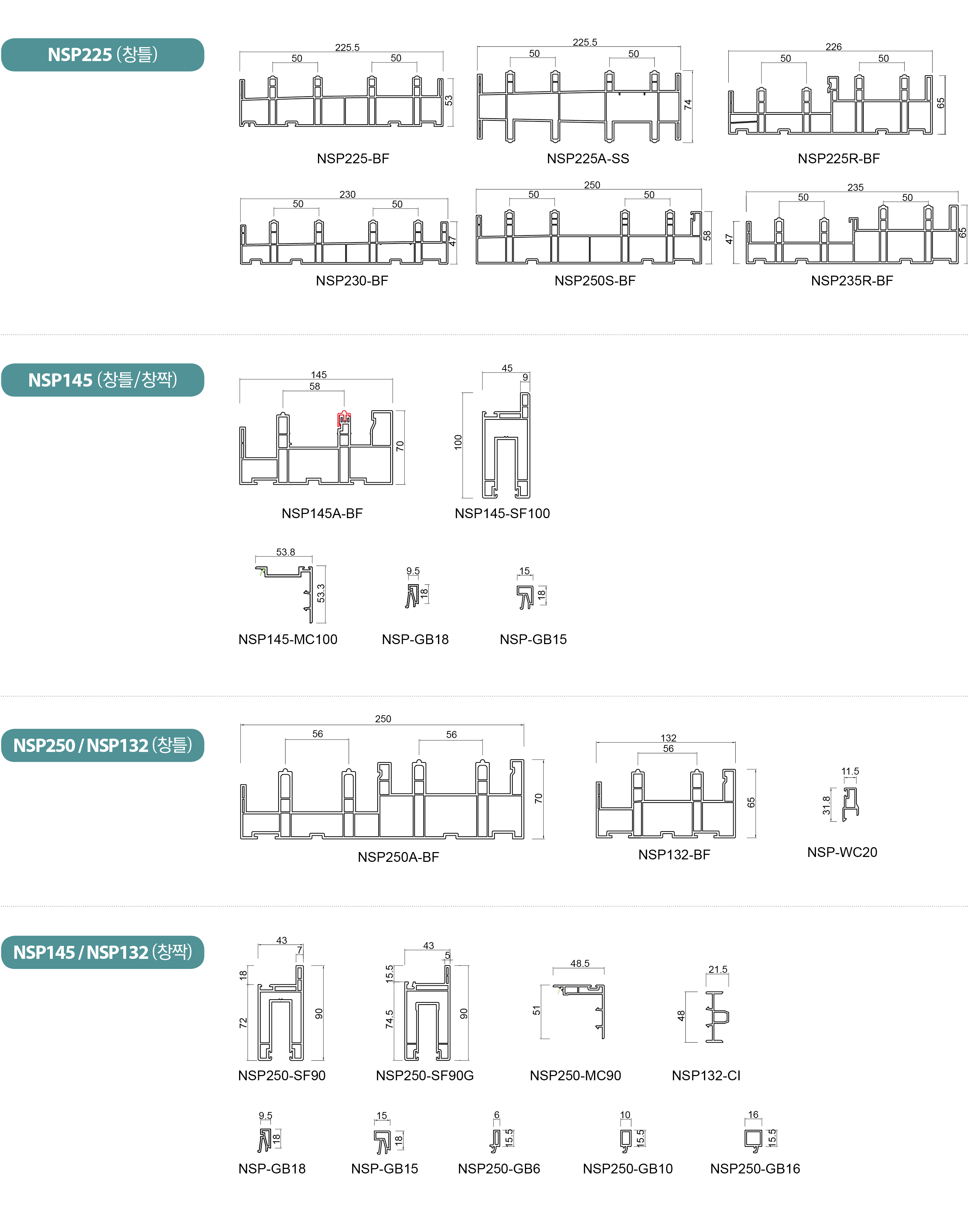 NSP225 (창틀)

225.5
50
50
53
NSP225-BF

225.5
50
50
74
NSP225A-SS

226
50
50
65
NSP225R-BF

230
50
50
47
NSP230-BF

250
50
50
58
NSP250S-BF

235
50
50
47
65
NSP235R-BF

NSP145 (창틀/창짝)

145
58
70
NSP145A-BF

45
9
100
NSP145-SF100

53.8
53.3
NSP145-MC100

9.5
18
NSP-GB18

15
18
NSP-GB15

NSP250 / NSP132 (창틀)

250
56
56
70
NSP250A-BF

132
56
65
NSP132-BF

11.5
31.8
NSP-WC20

NSP145 / NSP132 (창짝)

43
7
18
72
90
NSP250-SF90

43
5
15.5
74.5
90
NSP250-SF90G

48.5
51
NSP250-MC90

21.5
48
NSP132-CI

9.5
18
NSP-GB18

15
18
NSP-GB15

6
15.5
NSP250-GB6

10
15.5
NSP250-GB10

16
15.5
NSP250-GB16